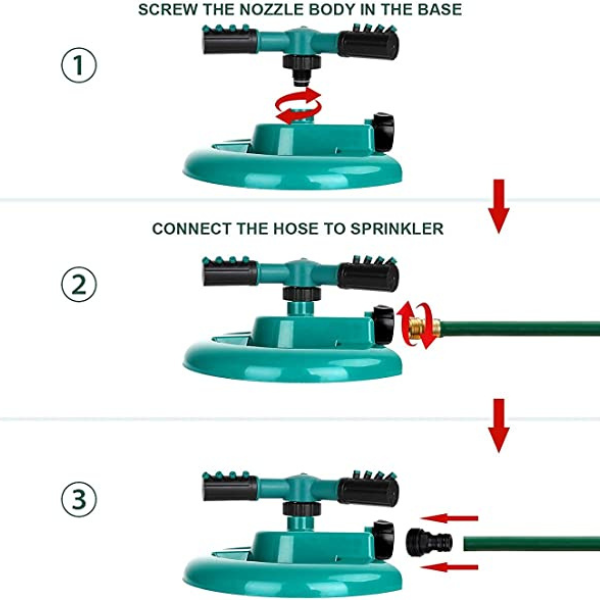 SCREW THE NOZZLE BODY IN THE BASE

①

CONNECT THE HOSE TO SPRINKLER

②

③