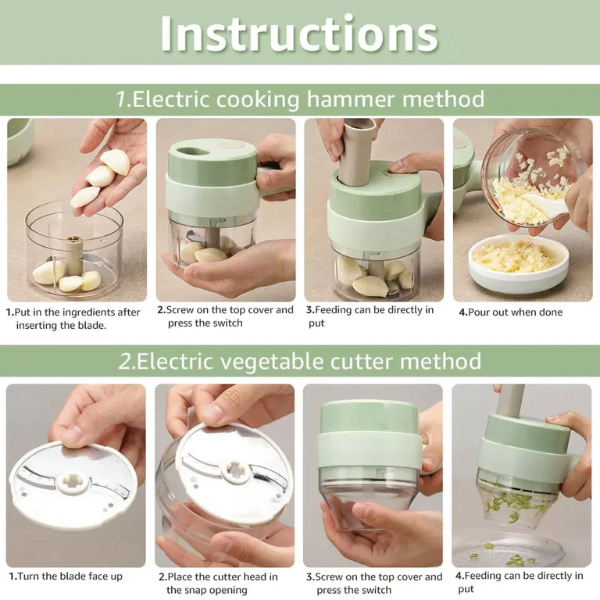 Instructions

1.Electric cooking hammer method

1.Put in the ingredients after inserting the blade.

2.Screw on the top cover and press the switch

3.Feeding can be directly in put

4.Pour out when done

2.Electric vegetable cutter method

1.Turn the blade face up

2.Place the cutter head in the snap opening

3.Screw on the top cover and press the switch

4.Feeding can be directly in put