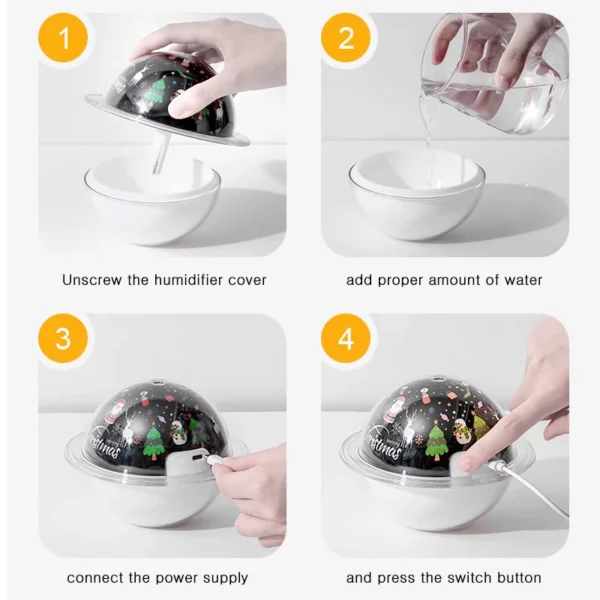 1

Unscrew the humidifier cover

2

add proper amount of water

3

Merry Christmas

connect the power supply

4

Merry Christmas

and press the switch button