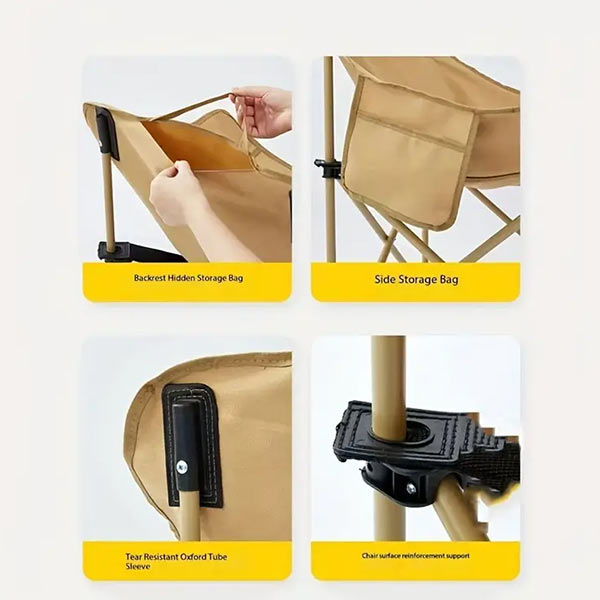 Backrest Hidden Storage Bag

Side Storage Bag

Tear Resistant Oxford Tube Sleeve

Chair surface reinforcement support