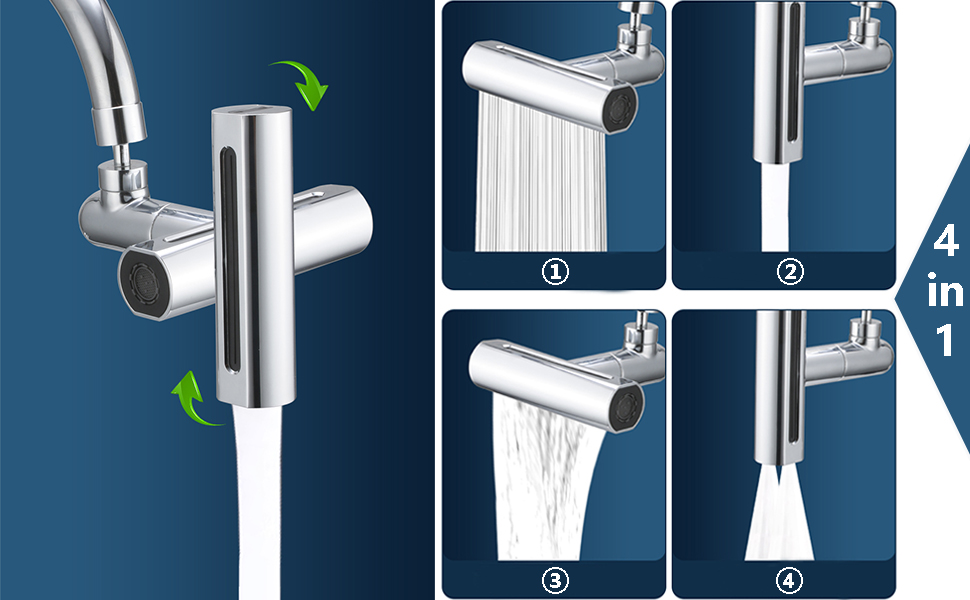 ①

②

③

④

4 in 1