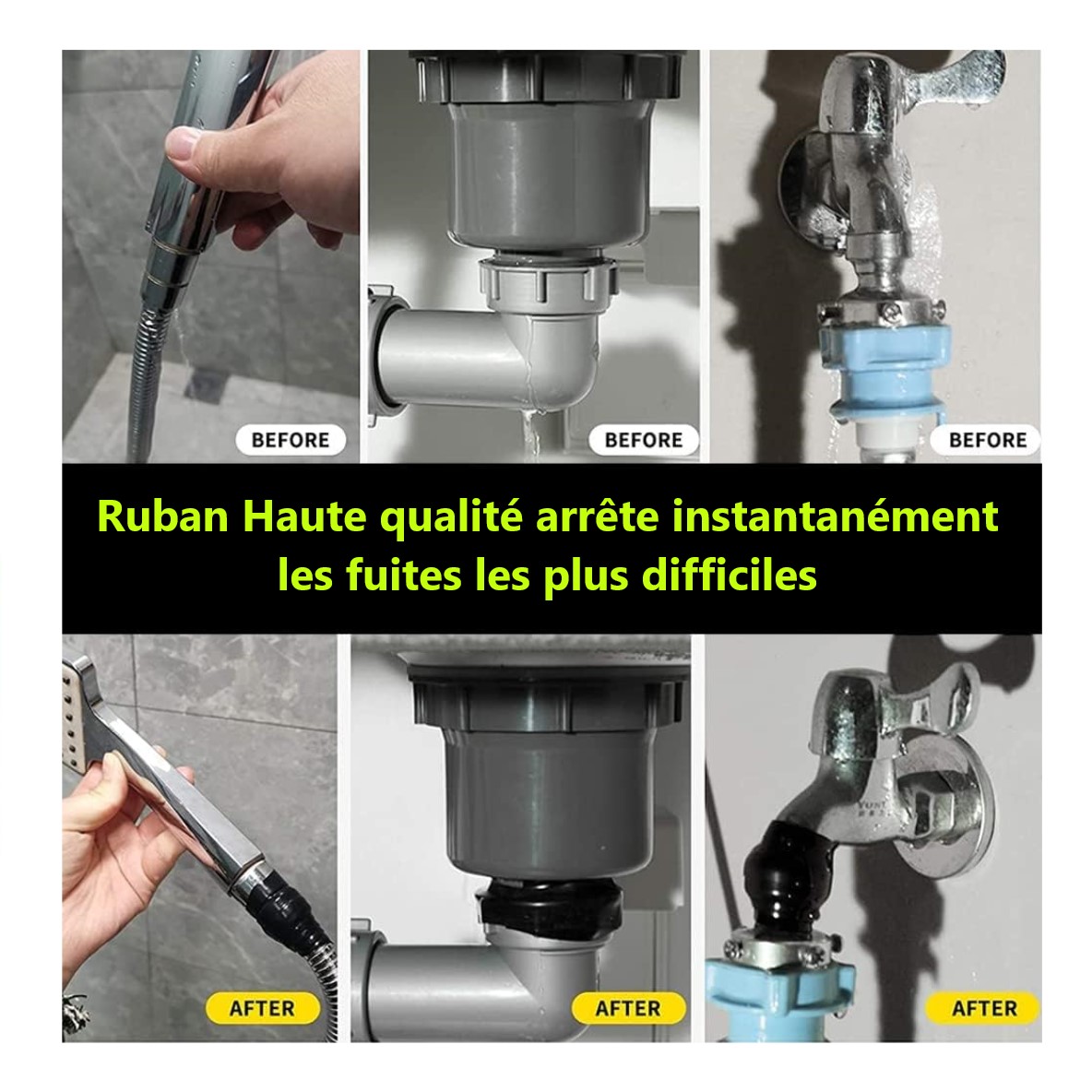 BEFORE

BEFORE

BEFORE

Ruban Haute qualité arrête instantanément les fuites les plus difficiles

AFTER

AFTER

AFTER