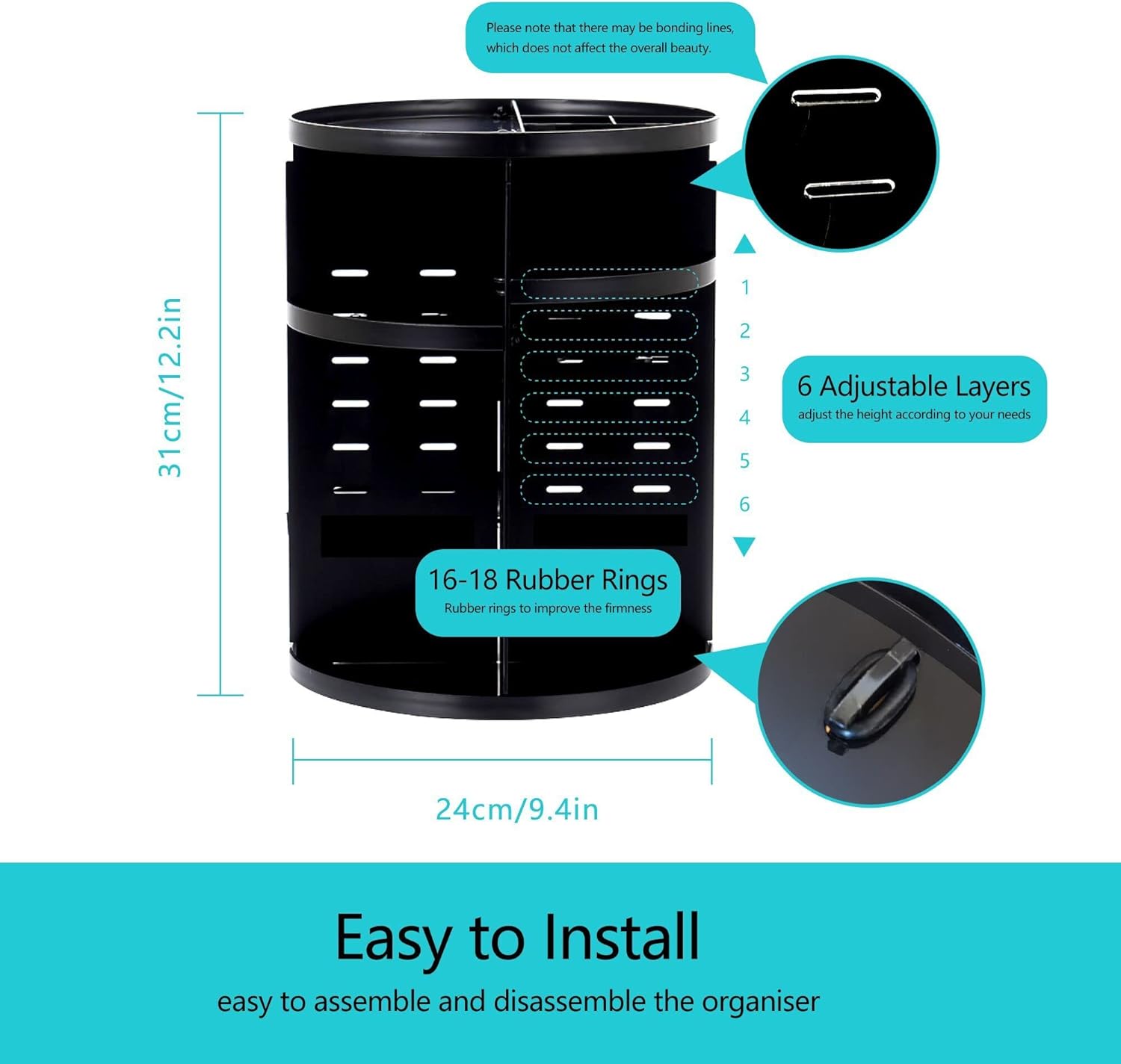 Please note that there may be bonding lines, which does not affect the overall beauty.

31cm/12.2in

1
2
3
4
5
6

6 Adjustable Layers
adjust the height according to your needs

16-18 Rubber Rings
Rubber rings to improve the firmness

24cm/9.4in

Easy to Install
easy to assemble and disassemble the organiser