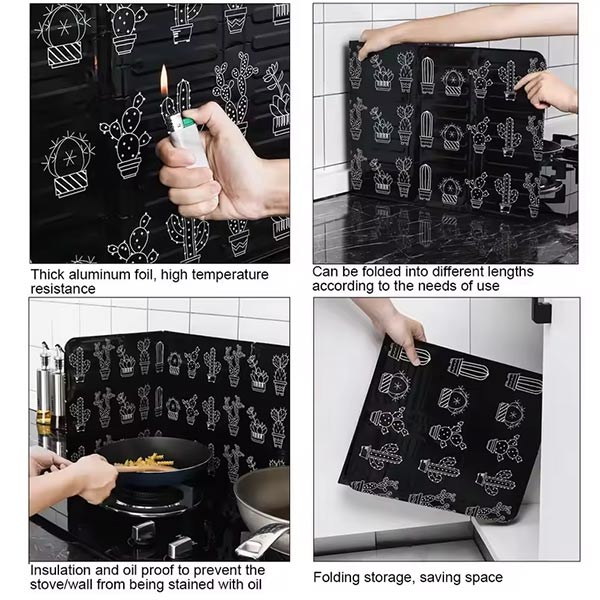 Thick aluminum foil, high temperature resistance

Can be folded into different lengths according to the needs of use

Insulation and oil proof to prevent the stove/wall from being stained with oil

Folding storage, saving space