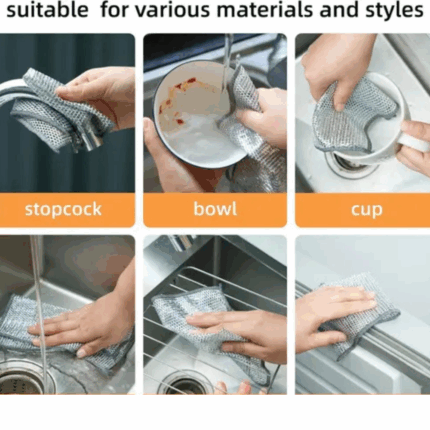 suitable for various materials and styles

stopcock

bowl

cup