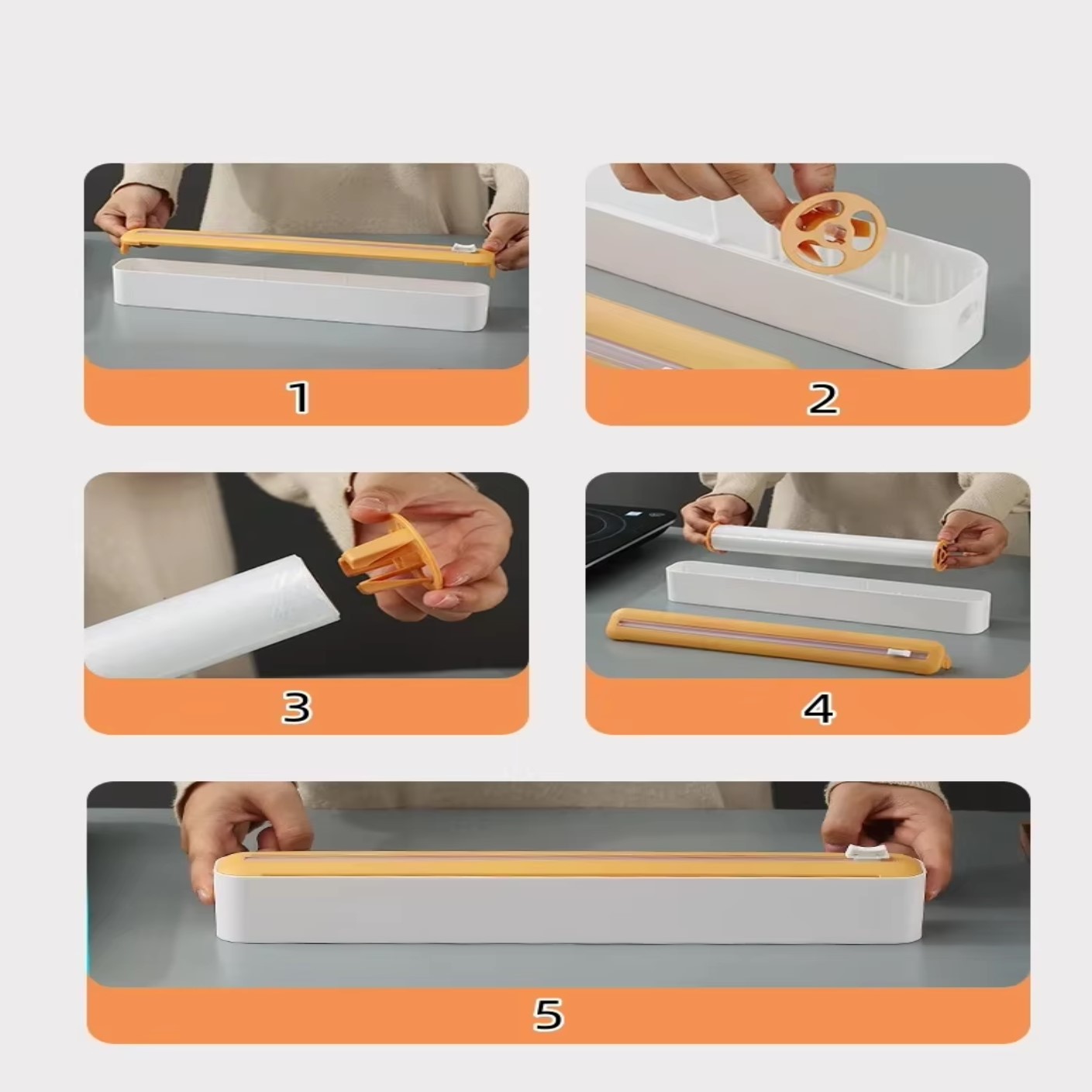 1

2

3

4

5