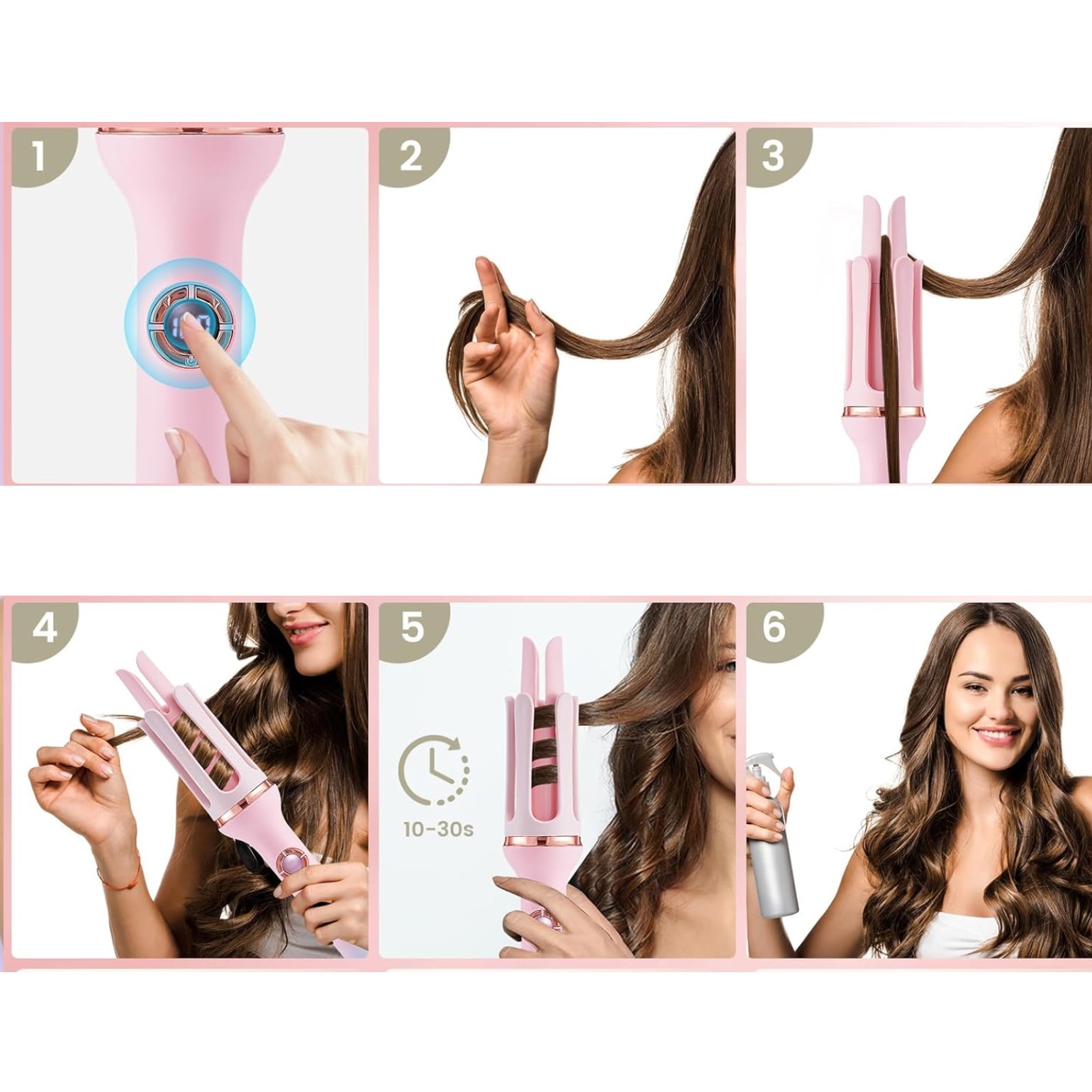 1

2

3

4

5

10-30s

6